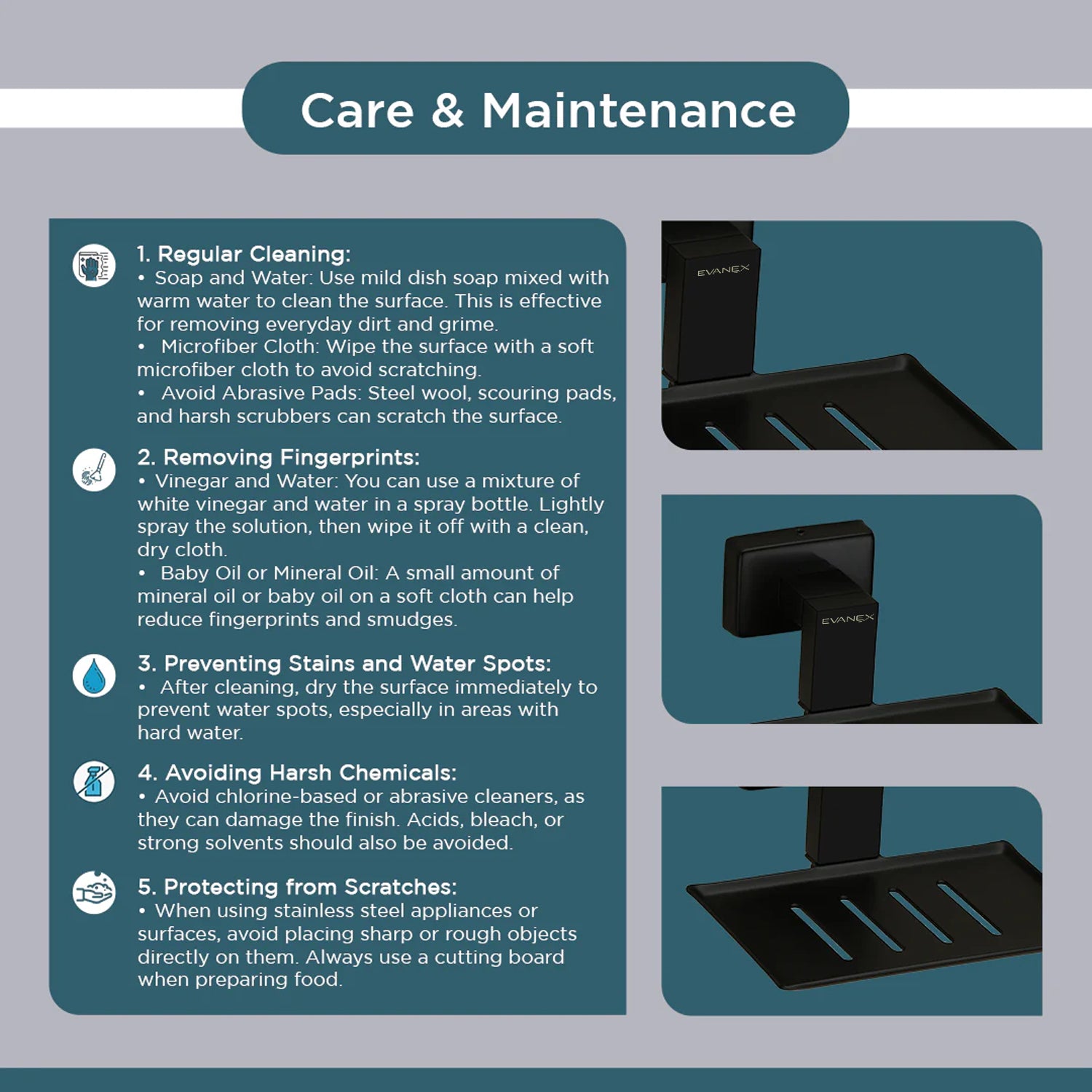 Care & Maintenance

1. Regular Cleaning:
• Soap and Water: Use mild dish soap mixed with warm water to clean the surface. This is effective for removing everyday dirt and grime.
• Microfiber Cloth: Wipe the surface with a soft microfiber cloth to avoid scratching.
• Avoid Abrasive Pads: Steel wool, scouring pads, and harsh scrubbers can scratch the surface.

2. Removing Fingerprints:
• Vinegar and Water: You can use a mixture of white vinegar and water in a spray bottle. Lightly spray the solution, then wipe it off with a clean, dry cloth.
• Baby Oil or Mineral Oil: A small amount of mineral oil or baby oil on a soft cloth can help reduce fingerprints and smudges.

3. Preventing Stains and Water Spots:
• After cleaning, dry the surface immediately to prevent water spots, especially in areas with hard water.

4. Avoiding Harsh Chemicals:
• Avoid chlorine-based or abrasive cleaners, as they can damage the finish. Acids, bleach, or strong solvents should also be avoided.

5. Protecting from Scratches:
• When using stainless steel appliances or surfaces, avoid placing sharp or rough objects directly on them. Always use a cutting board when preparing food.

EVANEX

EVANEX