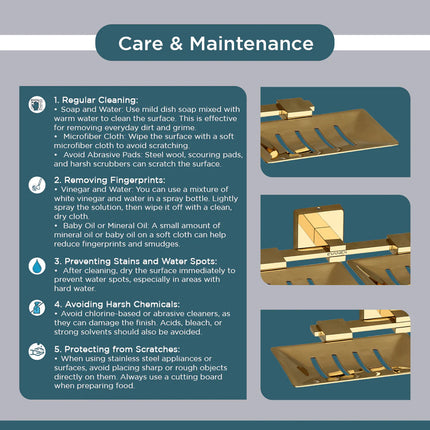 Care & Maintenance

1. Regular Cleaning:
• Soap and Water: Use mild dish soap mixed with warm water to clean the surface. This is effective for removing everyday dirt and grime.
• Microfiber Cloth: Wipe the surface with a soft microfiber cloth to avoid scratching.
• Avoid Abrasive Pads: Steel wool, scouring pads, and harsh scrubbers can scratch the surface.

2. Removing Fingerprints:
• Vinegar and Water: You can use a mixture of white vinegar and water in a spray bottle. Lightly spray the solution, then wipe it off with a clean, dry cloth.
• Baby Oil or Mineral Oil: A small amount of mineral oil or baby oil on a soft cloth can help reduce fingerprints and smudges.

3. Preventing Stains and Water Spots:
• After cleaning, dry the surface immediately to prevent water spots, especially in areas with hard water.

4. Avoiding Harsh Chemicals:
• Avoid chlorine-based or abrasive cleaners, as they can damage the finish. Acids, bleach, or strong solvents should also be avoided.

5. Protecting from Scratches:
• When using stainless steel appliances or surfaces, avoid placing sharp or rough objects directly on them. Always use a cutting board when preparing food.