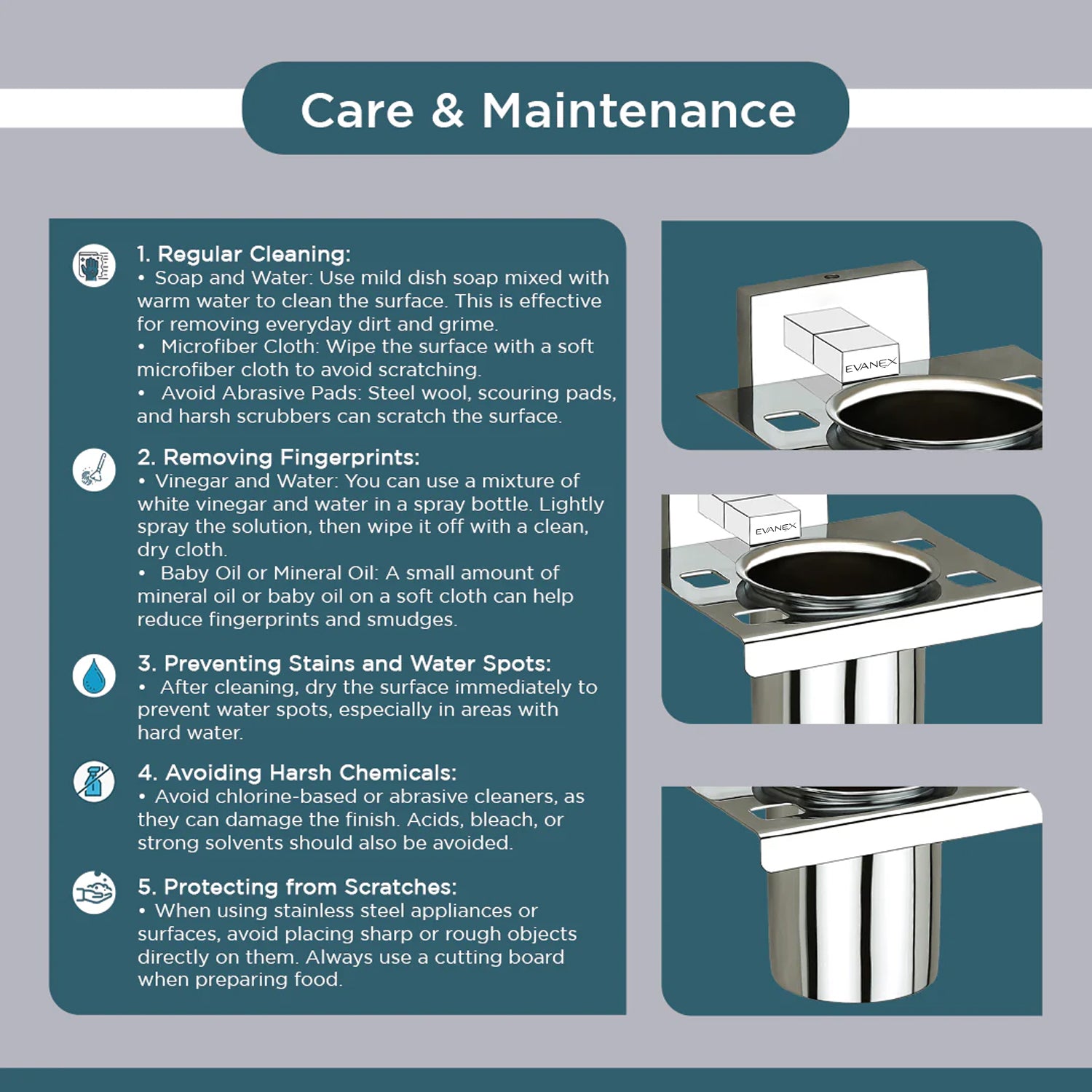 Care & Maintenance

1. Regular Cleaning:
• Soap and Water: Use mild dish soap mixed with warm water to clean the surface. This is effective for removing everyday dirt and grime.
• Microfiber Cloth: Wipe the surface with a soft microfiber cloth to avoid scratching.
• Avoid Abrasive Pads: Steel wool, scouring pads, and harsh scrubbers can scratch the surface.

2. Removing Fingerprints:
• Vinegar and Water: You can use a mixture of white vinegar and water in a spray bottle. Lightly spray the solution, then wipe it off with a clean, dry cloth.
• Baby Oil or Mineral Oil: A small amount of mineral oil or baby oil on a soft cloth can help reduce fingerprints and smudges.

3. Preventing Stains and Water Spots:
• After cleaning, dry the surface immediately to prevent water spots, especially in areas with hard water.

4. Avoiding Harsh Chemicals:
• Avoid chlorine-based or abrasive cleaners, as they can damage the finish. Acids, bleach, or strong solvents should also be avoided.

5. Protecting from Scratches:
• When using stainless steel appliances or surfaces, avoid placing sharp or rough objects directly on them. Always use a cutting board when preparing food.

EVANEX

EVANEX