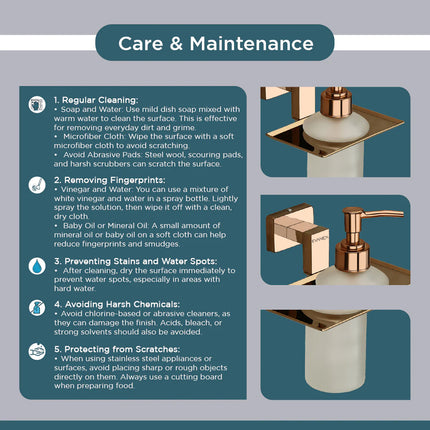 Care & Maintenance

1. Regular Cleaning:
• Soap and Water: Use mild dish soap mixed with warm water to clean the surface. This is effective for removing everyday dirt and grime.
• Microfiber Cloth: Wipe the surface with a soft microfiber cloth to avoid scratching.
• Avoid Abrasive Pads: Steel wool, scouring pads, and harsh scrubbers can scratch the surface.

2. Removing Fingerprints:
• Vinegar and Water: You can use a mixture of white vinegar and water in a spray bottle. Lightly spray the solution, then wipe it off with a clean, dry cloth.
• Baby Oil or Mineral Oil: A small amount of mineral oil or baby oil on a soft cloth can help reduce fingerprints and smudges.

3. Preventing Stains and Water Spots:
• After cleaning, dry the surface immediately to prevent water spots, especially in areas with hard water.

4. Avoiding Harsh Chemicals:
• Avoid chlorine-based or abrasive cleaners, as they can damage the finish. Acids, bleach, or strong solvents should also be avoided.

5. Protecting from Scratches:
• When using stainless steel appliances or surfaces, avoid placing sharp or rough objects directly on them. Always use a cutting board when preparing food.