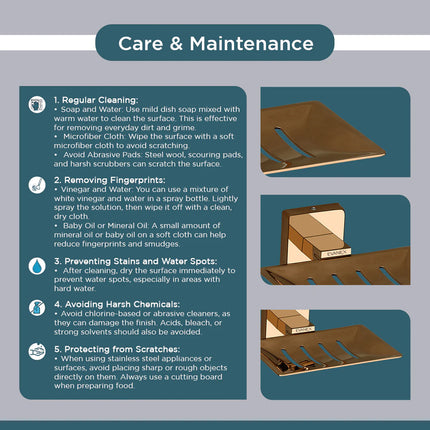 Care & Maintenance

1. Regular Cleaning:
• Soap and Water: Use mild dish soap mixed with warm water to clean the surface. This is effective for removing everyday dirt and grime.
• Microfiber Cloth: Wipe the surface with a soft microfiber cloth to avoid scratching.
• Avoid Abrasive Pads: Steel wool, scouring pads, and harsh scrubbers can scratch the surface.

2. Removing Fingerprints:
• Vinegar and Water: You can use a mixture of white vinegar and water in a spray bottle. Lightly spray the solution, then wipe it off with a clean, dry cloth.
• Baby Oil or Mineral Oil: A small amount of mineral oil or baby oil on a soft cloth can help reduce fingerprints and smudges.

3. Preventing Stains and Water Spots:
• After cleaning, dry the surface immediately to prevent water spots, especially in areas with hard water.

4. Avoiding Harsh Chemicals:
• Avoid chlorine-based or abrasive cleaners, as they can damage the finish. Acids, bleach, or strong solvents should also be avoided.

5. Protecting from Scratches:
• When using stainless steel appliances or surfaces, avoid placing sharp or rough objects directly on them. Always use a cutting board when preparing food.

DANEX

DANEX