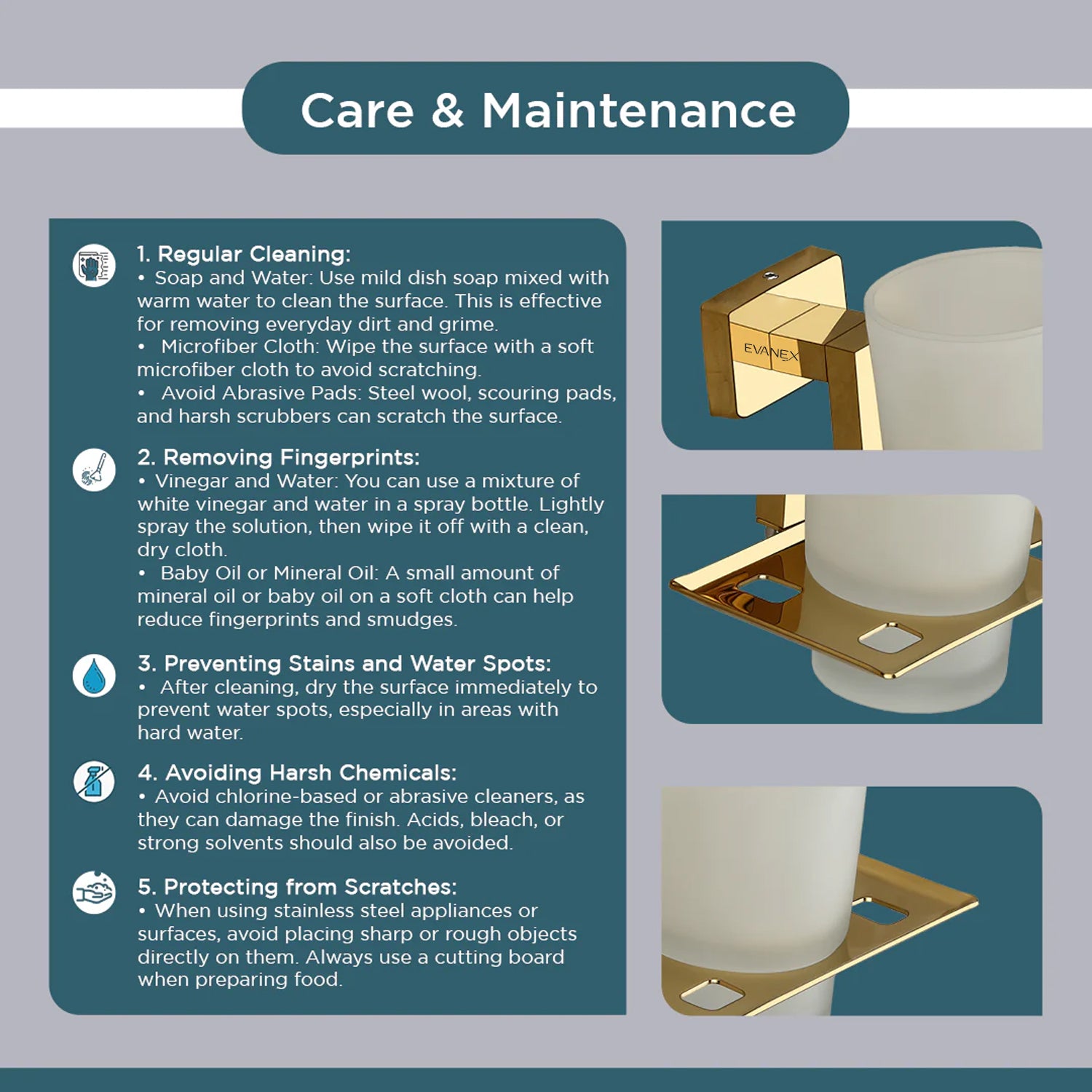 Care & Maintenance

1. Regular Cleaning:
• Soap and Water: Use mild dish soap mixed with warm water to clean the surface. This is effective for removing everyday dirt and grime.
• Microfiber Cloth: Wipe the surface with a soft microfiber cloth to avoid scratching.
• Avoid Abrasive Pads: Steel wool, scouring pads, and harsh scrubbers can scratch the surface.

2. Removing Fingerprints:
• Vinegar and Water: You can use a mixture of white vinegar and water in a spray bottle. Lightly spray the solution, then wipe it off with a clean, dry cloth.
• Baby Oil or Mineral Oil: A small amount of mineral oil or baby oil on a soft cloth can help reduce fingerprints and smudges.

3. Preventing Stains and Water Spots:
• After cleaning, dry the surface immediately to prevent water spots, especially in areas with hard water.

4. Avoiding Harsh Chemicals:
• Avoid chlorine-based or abrasive cleaners, as they can damage the finish. Acids, bleach, or strong solvents should also be avoided.

5. Protecting from Scratches:
• When using stainless steel appliances or surfaces, avoid placing sharp or rough objects directly on them. Always use a cutting board when preparing food.

EVANEX