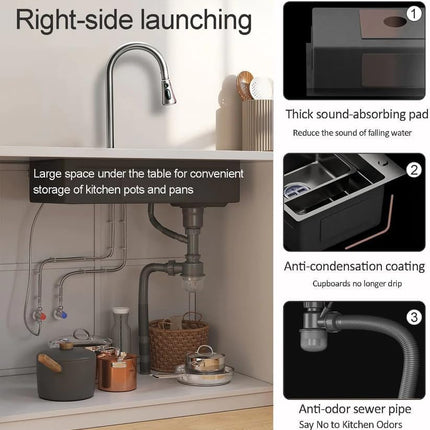 Right-side launching

Large space under the table for convenient storage of kitchen pots and pans

1

Thick sound-absorbing pad

Reduce the sound of falling water

2

Anti-condensation coating

Cupboards no longer drip

3

Anti-odor sewer pipe

Say No to Kitchen Odors