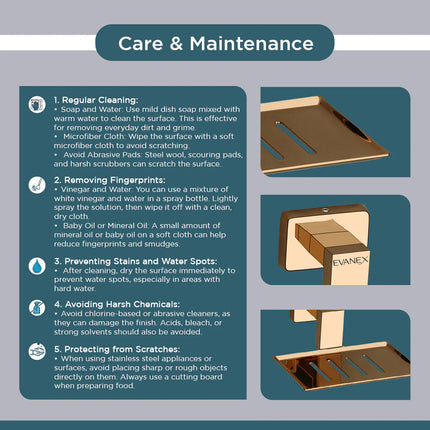 Care & Maintenance

1. Regular Cleaning:
• Soap and Water: Use mild dish soap mixed with warm water to clean the surface. This is effective for removing everyday dirt and grime.
• Microfiber Cloth: Wipe the surface with a soft microfiber cloth to avoid scratching.
• Avoid Abrasive Pads: Steel wool, scouring pads, and harsh scrubbers can scratch the surface.

2. Removing Fingerprints:
• Vinegar and Water: You can use a mixture of white vinegar and water in a spray bottle. Lightly spray the solution, then wipe it off with a clean, dry cloth.
• Baby Oil or Mineral Oil: A small amount of mineral oil or baby oil on a soft cloth can help reduce fingerprints and smudges.

3. Preventing Stains and Water Spots:
• After cleaning, dry the surface immediately to prevent water spots, especially in areas with hard water.

4. Avoiding Harsh Chemicals:
• Avoid chlorine-based or abrasive cleaners, as they can damage the finish. Acids, bleach, or strong solvents should also be avoided.

5. Protecting from Scratches:
• When using stainless steel appliances or surfaces, avoid placing sharp or rough objects directly on them. Always use a cutting board when preparing food.

EVANEX