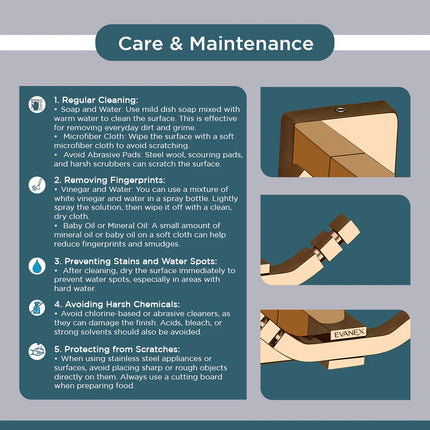 Care & Maintenance

1. Regular Cleaning:
• Soap and Water: Use mild dish soap mixed with warm water to clean the surface. This is effective for removing everyday dirt and grime.
• Microfiber Cloth: Wipe the surface with a soft microfiber cloth to avoid scratching.
• Avoid Abrasive Pads: Steel wool, scouring pads, and harsh scrubbers can scratch the surface.

2. Removing Fingerprints:
• Vinegar and Water: You can use a mixture of white vinegar and water in a spray bottle. Lightly spray the solution, then wipe it off with a clean, dry cloth.
• Baby Oil or Mineral Oil: A small amount of mineral oil or baby oil on a soft cloth can help reduce fingerprints and smudges.

3. Preventing Stains and Water Spots:
• After cleaning, dry the surface immediately to prevent water spots, especially in areas with hard water.

4. Avoiding Harsh Chemicals:
• Avoid chlorine-based or abrasive cleaners, as they can damage the finish. Acids, bleach, or strong solvents should also be avoided.

5. Protecting from Scratches:
• When using stainless steel appliances or surfaces, avoid placing sharp or rough objects directly on them. Always use a cutting board when preparing food.

EVANEX