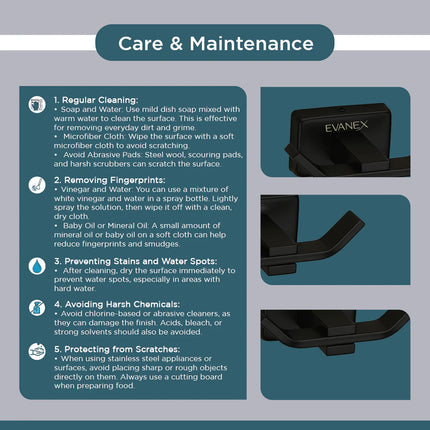 Care & Maintenance

1. Regular Cleaning:
• Soap and Water: Use mild dish soap mixed with warm water to clean the surface. This is effective for removing everyday dirt and grime.
• Microfiber Cloth: Wipe the surface with a soft microfiber cloth to avoid scratching.
• Avoid Abrasive Pads: Steel wool, scouring pads, and harsh scrubbers can scratch the surface.

2. Removing Fingerprints:
• Vinegar and Water: You can use a mixture of white vinegar and water in a spray bottle. Lightly spray the solution, then wipe it off with a clean, dry cloth.
• Baby Oil or Mineral Oil: A small amount of mineral oil or baby oil on a soft cloth can help reduce fingerprints and smudges.

3. Preventing Stains and Water Spots:
• After cleaning, dry the surface immediately to prevent water spots, especially in areas with hard water.

4. Avoiding Harsh Chemicals:
• Avoid chlorine-based or abrasive cleaners, as they can damage the finish. Acids, bleach, or strong solvents should also be avoided.

5. Protecting from Scratches:
• When using stainless steel appliances or surfaces, avoid placing sharp or rough objects directly on them. Always use a cutting board when preparing food.

EVANEX