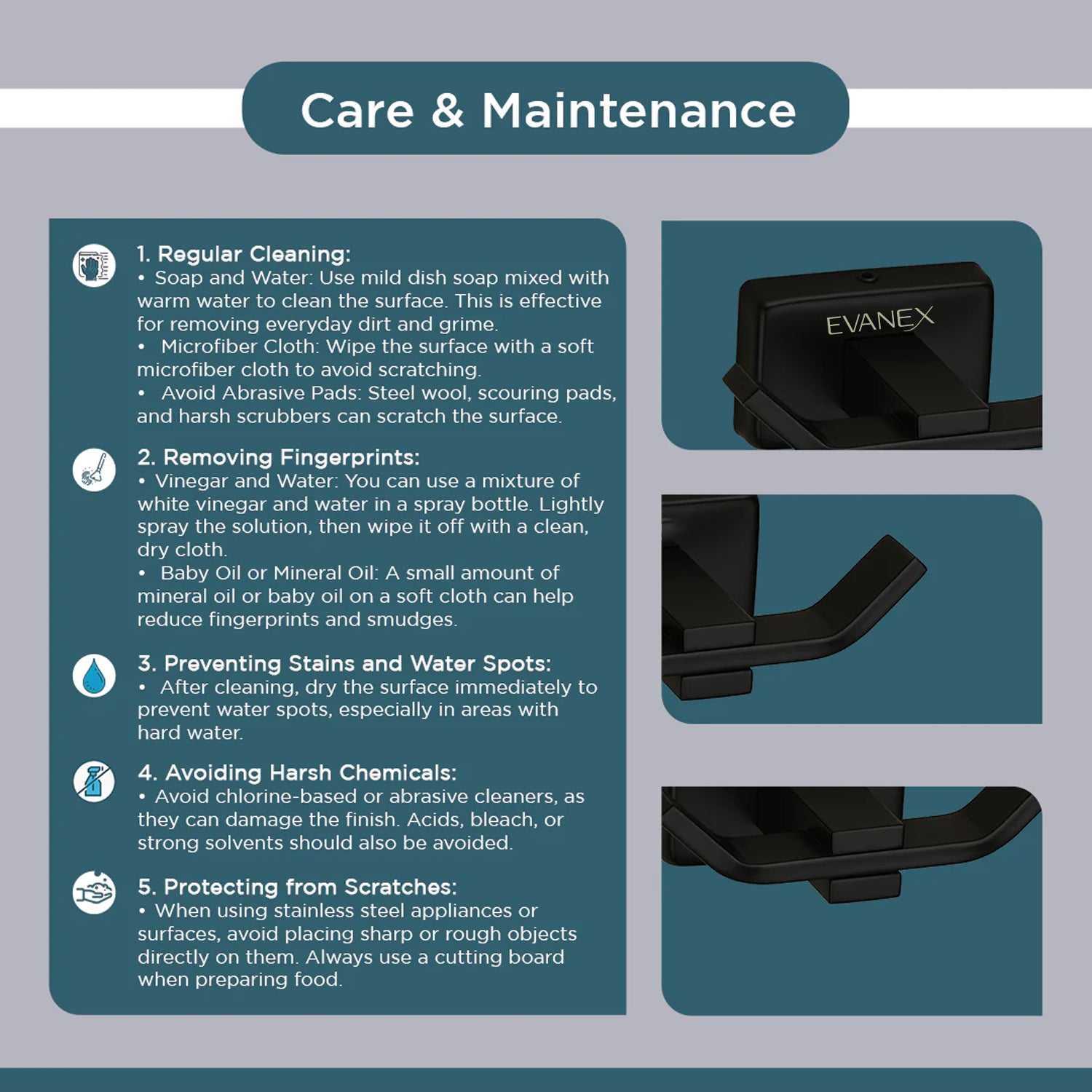 Care & Maintenance

1. Regular Cleaning:
• Soap and Water: Use mild dish soap mixed with warm water to clean the surface. This is effective for removing everyday dirt and grime.
• Microfiber Cloth: Wipe the surface with a soft microfiber cloth to avoid scratching.
• Avoid Abrasive Pads: Steel wool, scouring pads, and harsh scrubbers can scratch the surface.

2. Removing Fingerprints:
• Vinegar and Water: You can use a mixture of white vinegar and water in a spray bottle. Lightly spray the solution, then wipe it off with a clean, dry cloth.
• Baby Oil or Mineral Oil: A small amount of mineral oil or baby oil on a soft cloth can help reduce fingerprints and smudges.

3. Preventing Stains and Water Spots:
• After cleaning, dry the surface immediately to prevent water spots, especially in areas with hard water.

4. Avoiding Harsh Chemicals:
• Avoid chlorine-based or abrasive cleaners, as they can damage the finish. Acids, bleach, or strong solvents should also be avoided.

5. Protecting from Scratches:
• When using stainless steel appliances or surfaces, avoid placing sharp or rough objects directly on them. Always use a cutting board when preparing food.

EVANEX