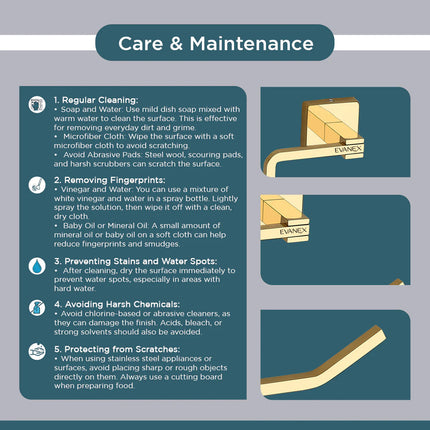 Care & Maintenance

1. Regular Cleaning:
• Soap and Water: Use mild dish soap mixed with warm water to clean the surface. This is effective for removing everyday dirt and grime.
• Microfiber Cloth: Wipe the surface with a soft microfiber cloth to avoid scratching.
• Avoid Abrasive Pads: Steel wool, scouring pads, and harsh scrubbers can scratch the surface.

2. Removing Fingerprints:
• Vinegar and Water: You can use a mixture of white vinegar and water in a spray bottle. Lightly spray the solution, then wipe it off with a clean, dry cloth.
• Baby Oil or Mineral Oil: A small amount of mineral oil or baby oil on a soft cloth can help reduce fingerprints and smudges.

3. Preventing Stains and Water Spots:
• After cleaning, dry the surface immediately to prevent water spots, especially in areas with hard water.

4. Avoiding Harsh Chemicals:
• Avoid chlorine-based or abrasive cleaners, as they can damage the finish. Acids, bleach, or strong solvents should also be avoided.

5. Protecting from Scratches:
• When using stainless steel appliances or surfaces, avoid placing sharp or rough objects directly on them. Always use a cutting board when preparing food.

EVANEX

EVANEX