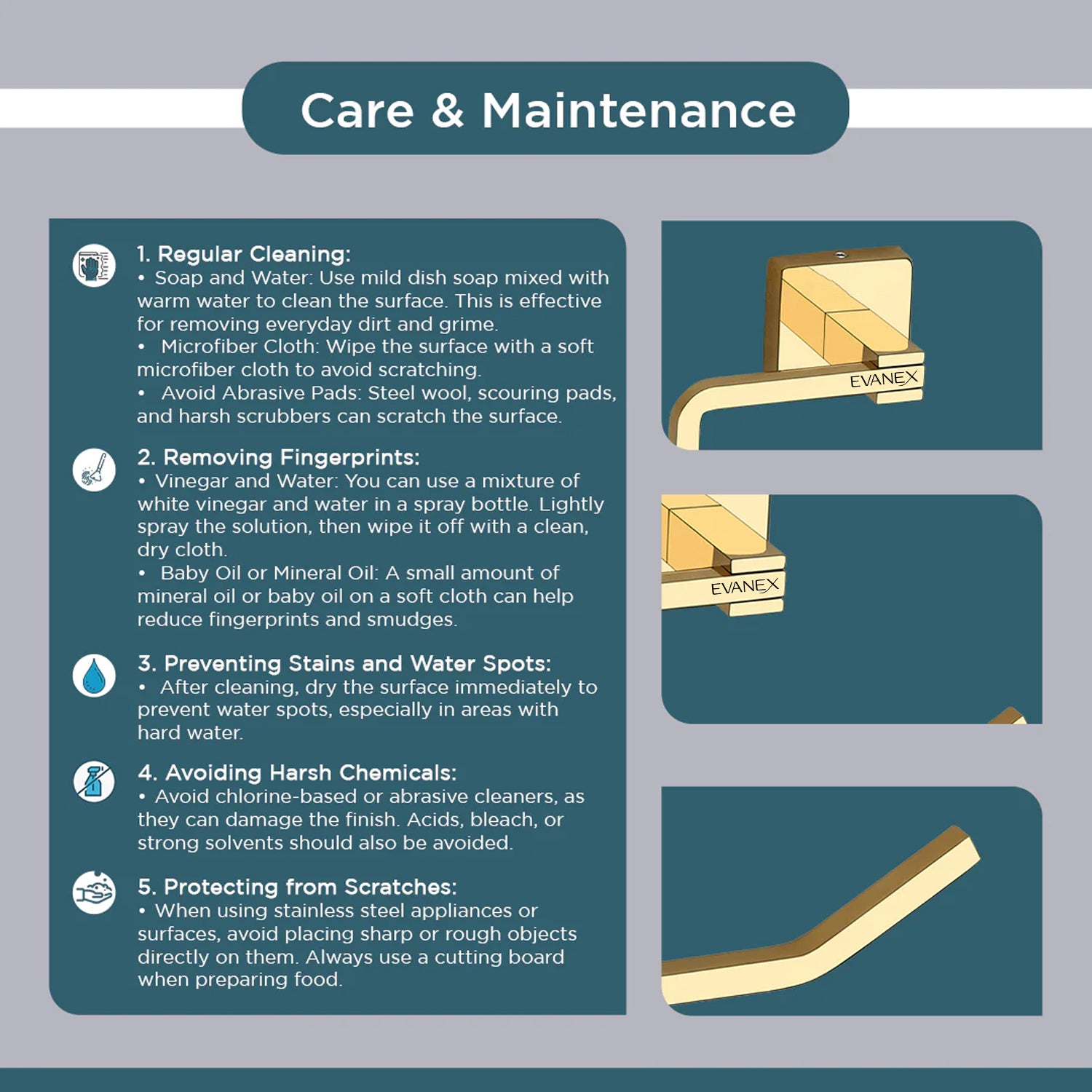 Care & Maintenance

1. Regular Cleaning:
• Soap and Water: Use mild dish soap mixed with warm water to clean the surface. This is effective for removing everyday dirt and grime.
• Microfiber Cloth: Wipe the surface with a soft microfiber cloth to avoid scratching.
• Avoid Abrasive Pads: Steel wool, scouring pads, and harsh scrubbers can scratch the surface.

2. Removing Fingerprints:
• Vinegar and Water: You can use a mixture of white vinegar and water in a spray bottle. Lightly spray the solution, then wipe it off with a clean, dry cloth.
• Baby Oil or Mineral Oil: A small amount of mineral oil or baby oil on a soft cloth can help reduce fingerprints and smudges.

3. Preventing Stains and Water Spots:
• After cleaning, dry the surface immediately to prevent water spots, especially in areas with hard water.

4. Avoiding Harsh Chemicals:
• Avoid chlorine-based or abrasive cleaners, as they can damage the finish. Acids, bleach, or strong solvents should also be avoided.

5. Protecting from Scratches:
• When using stainless steel appliances or surfaces, avoid placing sharp or rough objects directly on them. Always use a cutting board when preparing food.

EVANEX

EVANEX