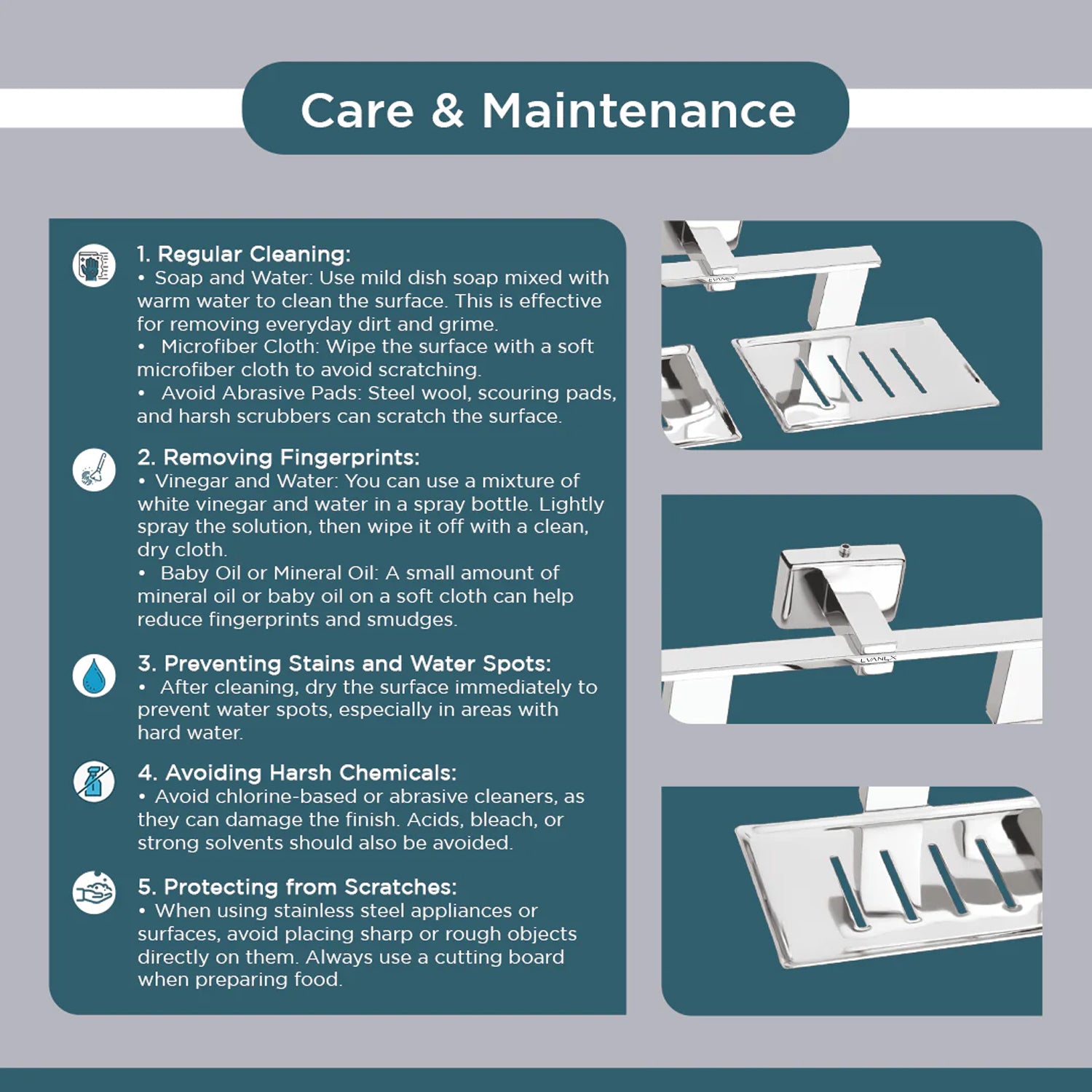 Care & Maintenance

1. Regular Cleaning:
• Soap and Water: Use mild dish soap mixed with warm water to clean the surface. This is effective for removing everyday dirt and grime.
• Microfiber Cloth: Wipe the surface with a soft microfiber cloth to avoid scratching.
• Avoid Abrasive Pads: Steel wool, scouring pads, and harsh scrubbers can scratch the surface.

2. Removing Fingerprints:
• Vinegar and Water: You can use a mixture of white vinegar and water in a spray bottle. Lightly spray the solution, then wipe it off with a clean, dry cloth.
• Baby Oil or Mineral Oil: A small amount of mineral oil or baby oil on a soft cloth can help reduce fingerprints and smudges.

3. Preventing Stains and Water Spots:
• After cleaning, dry the surface immediately to prevent water spots, especially in areas with hard water.

4. Avoiding Harsh Chemicals:
• Avoid chlorine-based or abrasive cleaners, as they can damage the finish. Acids, bleach, or strong solvents should also be avoided.

5. Protecting from Scratches:
• When using stainless steel appliances or surfaces, avoid placing sharp or rough objects directly on them. Always use a cutting board when preparing food.

EVANEX

EVANEX