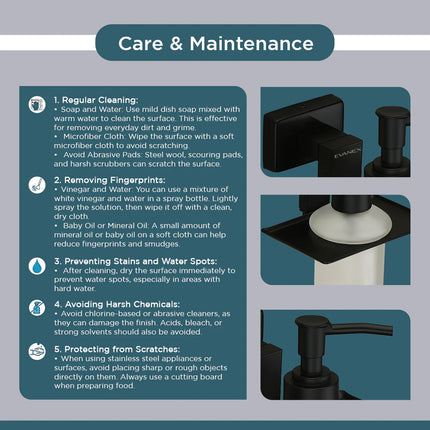 Care & Maintenance

1. Regular Cleaning:
• Soap and Water: Use mild dish soap mixed with warm water to clean the surface. This is effective for removing everyday dirt and grime.
• Microfiber Cloth: Wipe the surface with a soft microfiber cloth to avoid scratching.
• Avoid Abrasive Pads: Steel wool, scouring pads, and harsh scrubbers can scratch the surface.

2. Removing Fingerprints:
• Vinegar and Water: You can use a mixture of white vinegar and water in a spray bottle. Lightly spray the solution, then wipe it off with a clean, dry cloth.
• Baby Oil or Mineral Oil: A small amount of mineral oil or baby oil on a soft cloth can help reduce fingerprints and smudges.

3. Preventing Stains and Water Spots:
• After cleaning, dry the surface immediately to prevent water spots, especially in areas with hard water.

4. Avoiding Harsh Chemicals:
• Avoid chlorine-based or abrasive cleaners, as they can damage the finish. Acids, bleach, or strong solvents should also be avoided.

5. Protecting from Scratches:
• When using stainless steel appliances or surfaces, avoid placing sharp or rough objects directly on them. Always use a cutting board when preparing food.

EVANEX