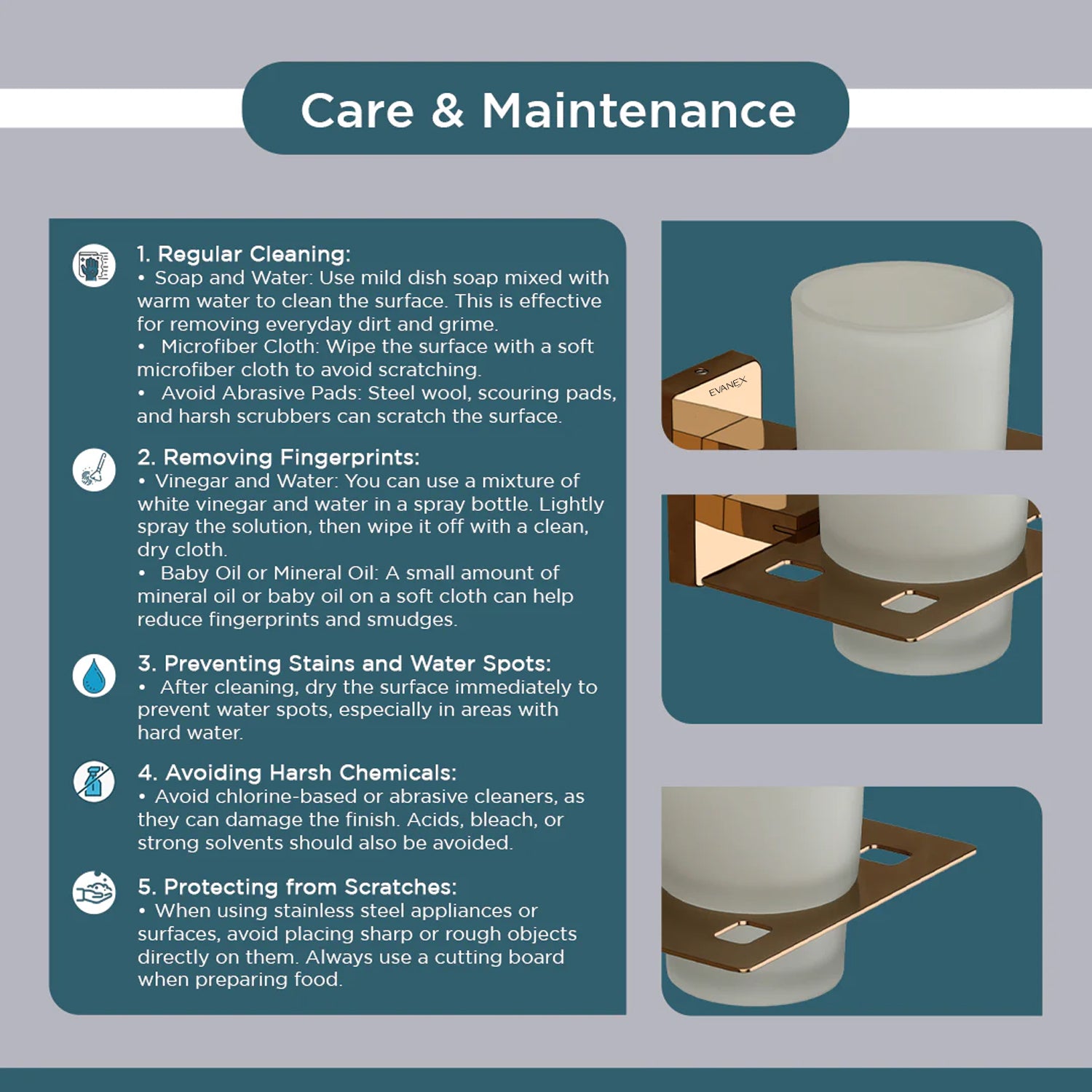 Care & Maintenance

1. Regular Cleaning:
• Soap and Water: Use mild dish soap mixed with warm water to clean the surface. This is effective for removing everyday dirt and grime.
• Microfiber Cloth: Wipe the surface with a soft microfiber cloth to avoid scratching.
• Avoid Abrasive Pads: Steel wool, scouring pads, and harsh scrubbers can scratch the surface.

2. Removing Fingerprints:
• Vinegar and Water: You can use a mixture of white vinegar and water in a spray bottle. Lightly spray the solution, then wipe it off with a clean, dry cloth.
• Baby Oil or Mineral Oil: A small amount of mineral oil or baby oil on a soft cloth can help reduce fingerprints and smudges.

3. Preventing Stains and Water Spots:
• After cleaning, dry the surface immediately to prevent water spots, especially in areas with hard water.

4. Avoiding Harsh Chemicals:
• Avoid chlorine-based or abrasive cleaners, as they can damage the finish. Acids, bleach, or strong solvents should also be avoided.

5. Protecting from Scratches:
• When using stainless steel appliances or surfaces, avoid placing sharp or rough objects directly on them. Always use a cutting board when preparing food.

EVANEX