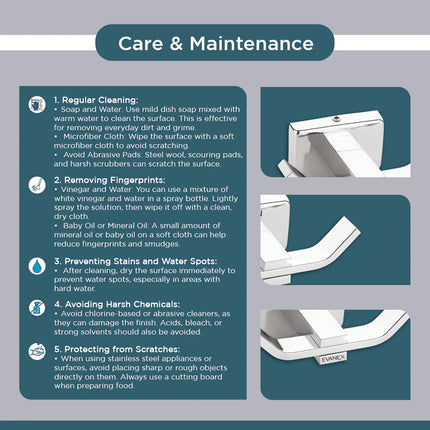 Care & Maintenance

1. Regular Cleaning:
• Soap and Water: Use mild dish soap mixed with warm water to clean the surface. This is effective for removing everyday dirt and grime.
• Microfiber Cloth: Wipe the surface with a soft microfiber cloth to avoid scratching.
• Avoid Abrasive Pads: Steel wool, scouring pads, and harsh scrubbers can scratch the surface.

2. Removing Fingerprints:
• Vinegar and Water: You can use a mixture of white vinegar and water in a spray bottle. Lightly spray the solution, then wipe it off with a clean, dry cloth.
• Baby Oil or Mineral Oil: A small amount of mineral oil or baby oil on a soft cloth can help reduce fingerprints and smudges.

3. Preventing Stains and Water Spots:
• After cleaning, dry the surface immediately to prevent water spots, especially in areas with hard water.

4. Avoiding Harsh Chemicals:
• Avoid chlorine-based or abrasive cleaners, as they can damage the finish. Acids, bleach, or strong solvents should also be avoided.

5. Protecting from Scratches:
• When using stainless steel appliances or surfaces, avoid placing sharp or rough objects directly on them. Always use a cutting board when preparing food.

EVANEX