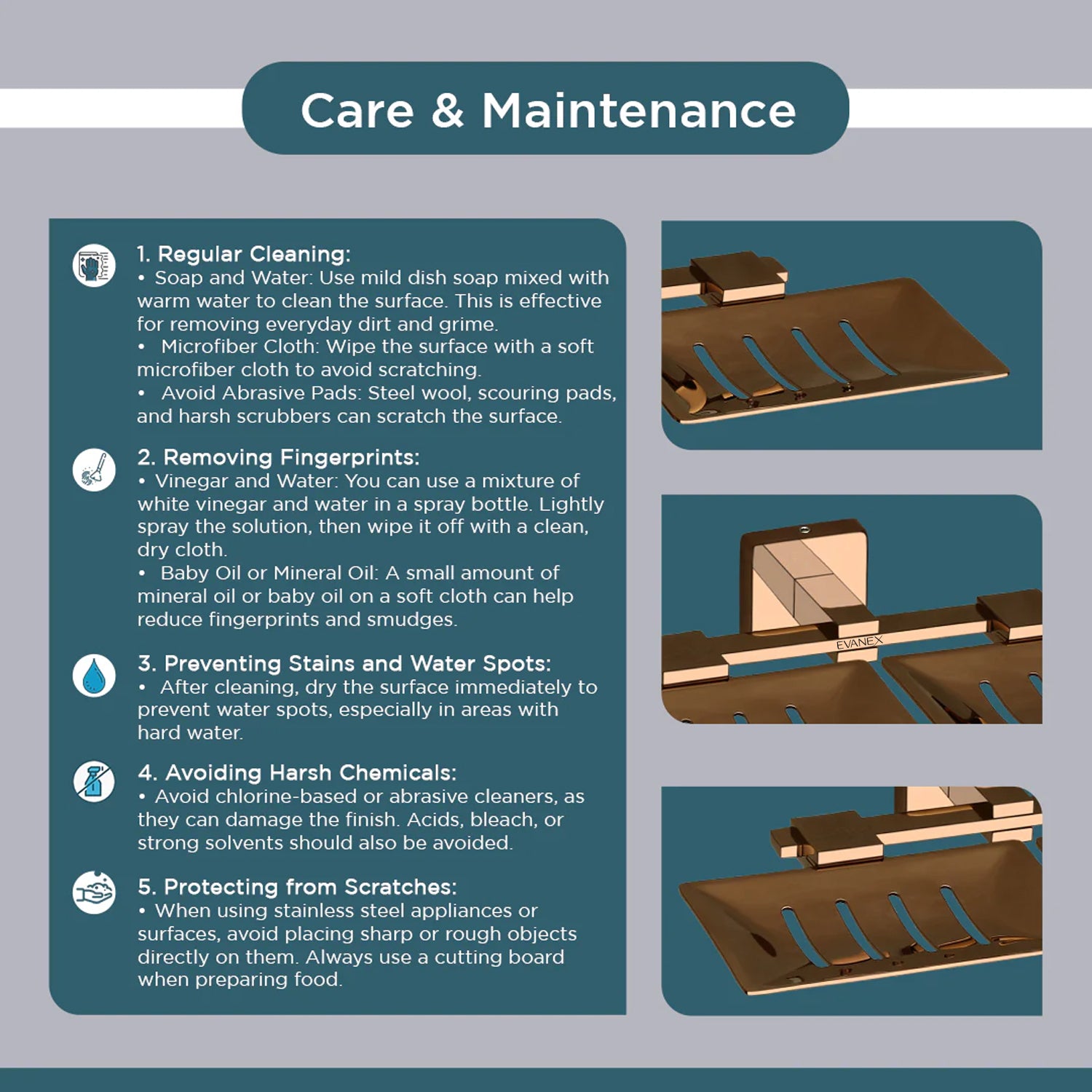 Care & Maintenance

1. Regular Cleaning:
• Soap and Water: Use mild dish soap mixed with warm water to clean the surface. This is effective for removing everyday dirt and grime.
• Microfiber Cloth: Wipe the surface with a soft microfiber cloth to avoid scratching.
• Avoid Abrasive Pads: Steel wool, scouring pads, and harsh scrubbers can scratch the surface.

2. Removing Fingerprints:
• Vinegar and Water: You can use a mixture of white vinegar and water in a spray bottle. Lightly spray the solution, then wipe it off with a clean, dry cloth.
• Baby Oil or Mineral Oil: A small amount of mineral oil or baby oil on a soft cloth can help reduce fingerprints and smudges.

3. Preventing Stains and Water Spots:
• After cleaning, dry the surface immediately to prevent water spots, especially in areas with hard water.

4. Avoiding Harsh Chemicals:
• Avoid chlorine-based or abrasive cleaners, as they can damage the finish. Acids, bleach, or strong solvents should also be avoided.

5. Protecting from Scratches:
• When using stainless steel appliances or surfaces, avoid placing sharp or rough objects directly on them. Always use a cutting board when preparing food.

EVANEX