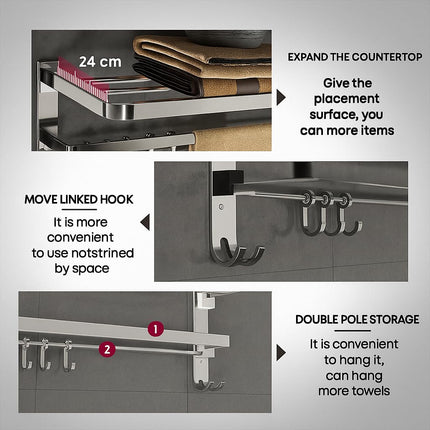 24 cm

EXPAND THE COUNTERTOP

Give the placement surface, you can more items

MOVE LINKED HOOK

It is more convenient to use notstrined by space

1

2

DOUBLE POLE STORAGE

It is convenient to hang it, can hang more towels