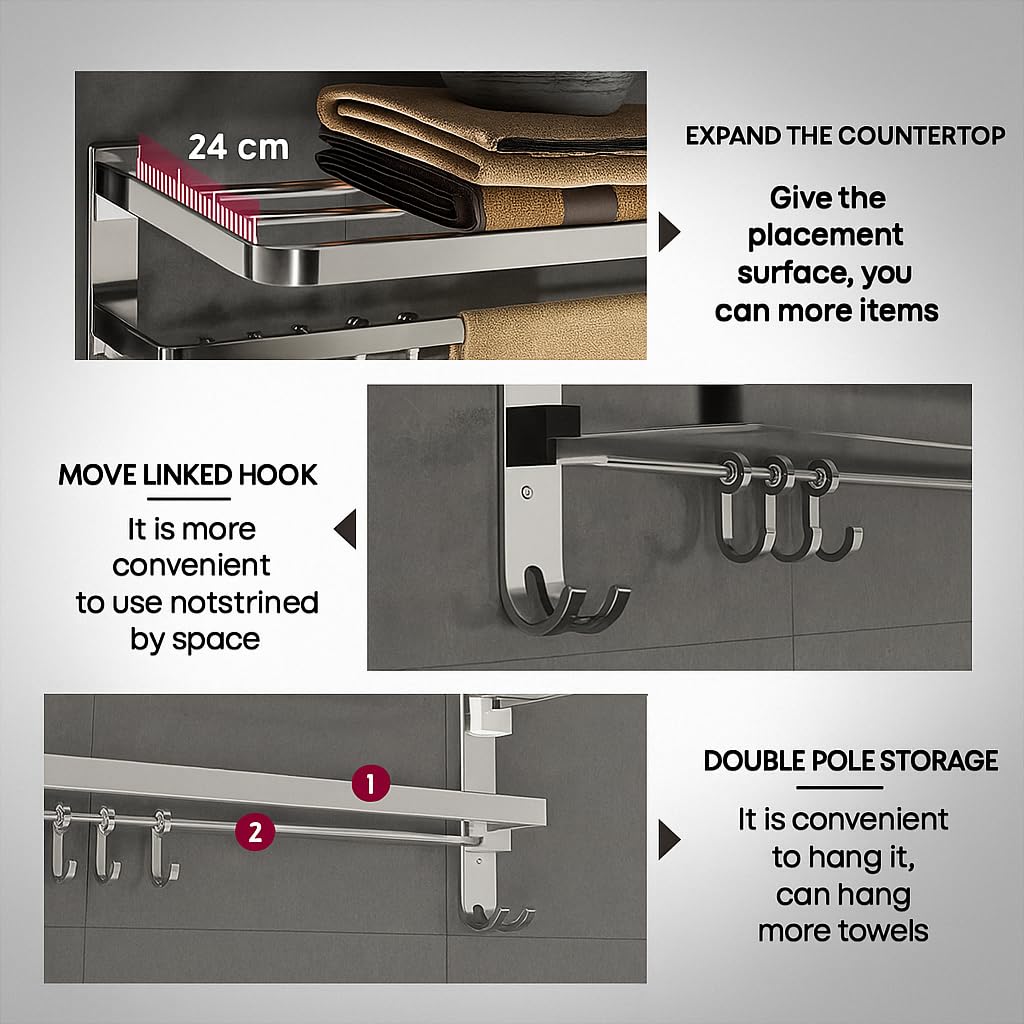 24 cm

EXPAND THE COUNTERTOP

Give the placement surface, you can more items

MOVE LINKED HOOK

It is more convenient to use notstrined by space

1

2

DOUBLE POLE STORAGE

It is convenient to hang it, can hang more towels