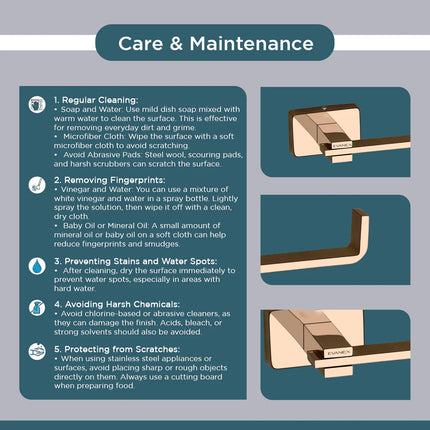 Care & Maintenance

1. Regular Cleaning:
• Soap and Water: Use mild dish soap mixed with warm water to clean the surface. This is effective for removing everyday dirt and grime.
• Microfiber Cloth: Wipe the surface with a soft microfiber cloth to avoid scratching.
• Avoid Abrasive Pads: Steel wool, scouring pads, and harsh scrubbers can scratch the surface.

2. Removing Fingerprints:
• Vinegar and Water: You can use a mixture of white vinegar and water in a spray bottle. Lightly spray the solution, then wipe it off with a clean, dry cloth.
• Baby Oil or Mineral Oil: A small amount of mineral oil or baby oil on a soft cloth can help reduce fingerprints and smudges.

3. Preventing Stains and Water Spots:
• After cleaning, dry the surface immediately to prevent water spots, especially in areas with hard water.

4. Avoiding Harsh Chemicals:
• Avoid chlorine-based or abrasive cleaners, as they can damage the finish. Acids, bleach, or strong solvents should also be avoided.

5. Protecting from Scratches:
• When using stainless steel appliances or surfaces, avoid placing sharp or rough objects directly on them. Always use a cutting board when preparing food.

EVANEX

EVANEX