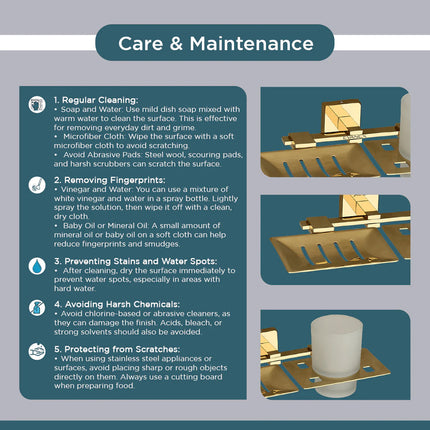 Care & Maintenance

1. Regular Cleaning:
• Soap and Water: Use mild dish soap mixed with warm water to clean the surface. This is effective for removing everyday dirt and grime.
• Microfiber Cloth: Wipe the surface with a soft microfiber cloth to avoid scratching.
• Avoid Abrasive Pads: Steel wool, scouring pads, and harsh scrubbers can scratch the surface.

2. Removing Fingerprints:
• Vinegar and Water: You can use a mixture of white vinegar and water in a spray bottle. Lightly spray the solution, then wipe it off with a clean, dry cloth.
• Baby Oil or Mineral Oil: A small amount of mineral oil or baby oil on a soft cloth can help reduce fingerprints and smudges.

3. Preventing Stains and Water Spots:
• After cleaning, dry the surface immediately to prevent water spots, especially in areas with hard water.

4. Avoiding Harsh Chemicals:
• Avoid chlorine-based or abrasive cleaners, as they can damage the finish. Acids, bleach, or strong solvents should also be avoided.

5. Protecting from Scratches:
• When using stainless steel appliances or surfaces, avoid placing sharp or rough objects directly on them. Always use a cutting board when preparing food.